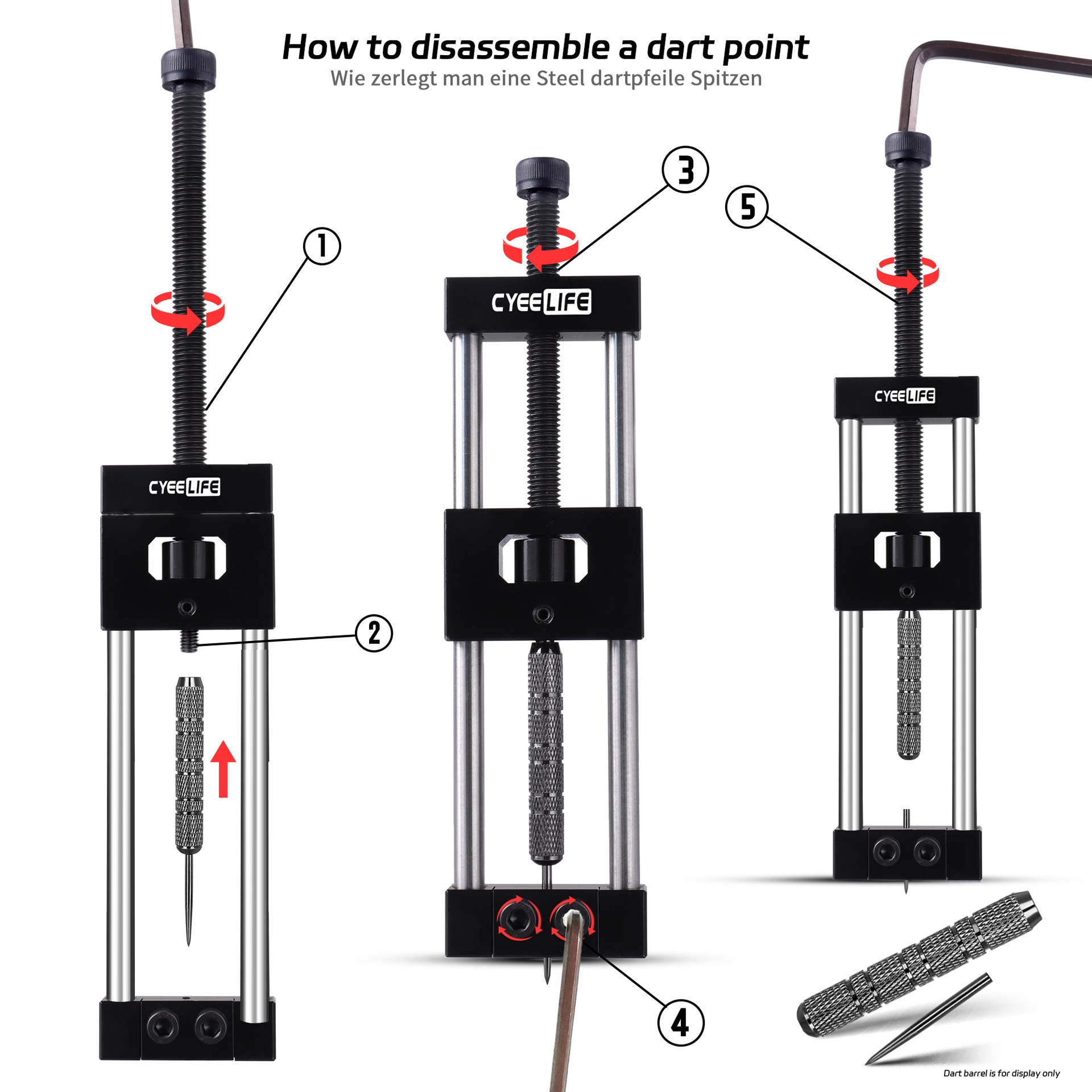 How to disassemble a dart point
Wie zerlegt man eine Steel dartpfeile Spitzen

1
CYEELIFE
2
3
CYEELIFE
4
5
CYEELIFE

Dart barrel is for display only